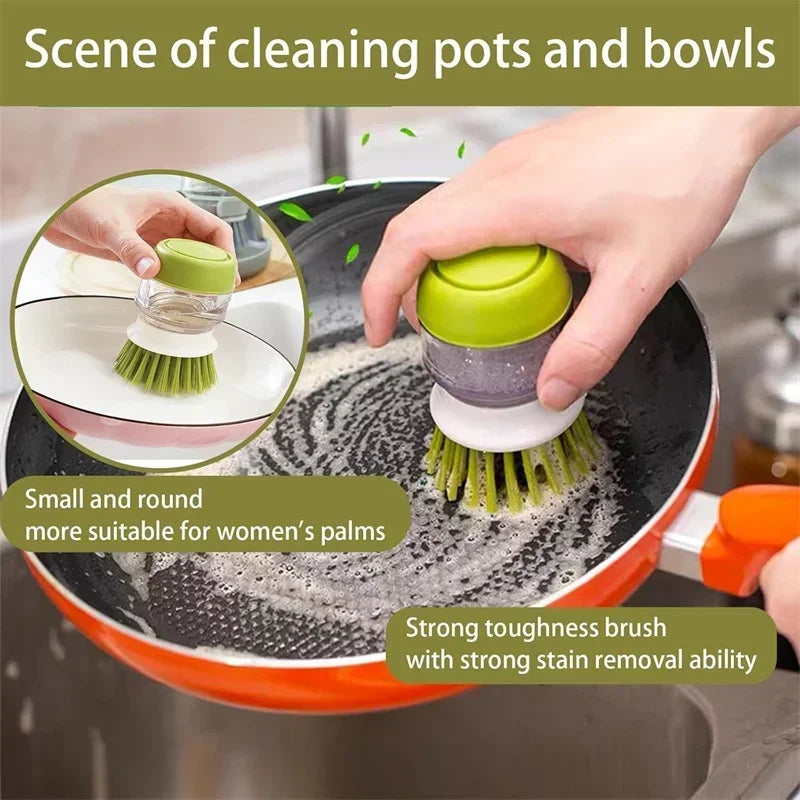 Scene of cleaning pots and bowls

Small and round
more suitable for women's palms

Strong toughness brush
with strong stain removal ability